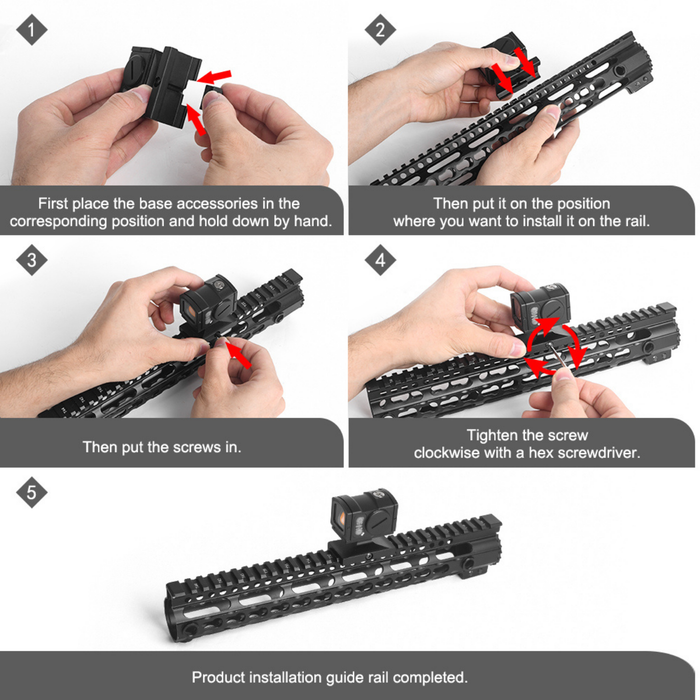 1

First place the base accessories in the corresponding position and hold down by hand.

2

Then put it on the position where you want to install it on the rail.

3

Then put the screws in.

4

Tighten the screw clockwise with a hex screwdriver.

5

Product installation guide rail completed.