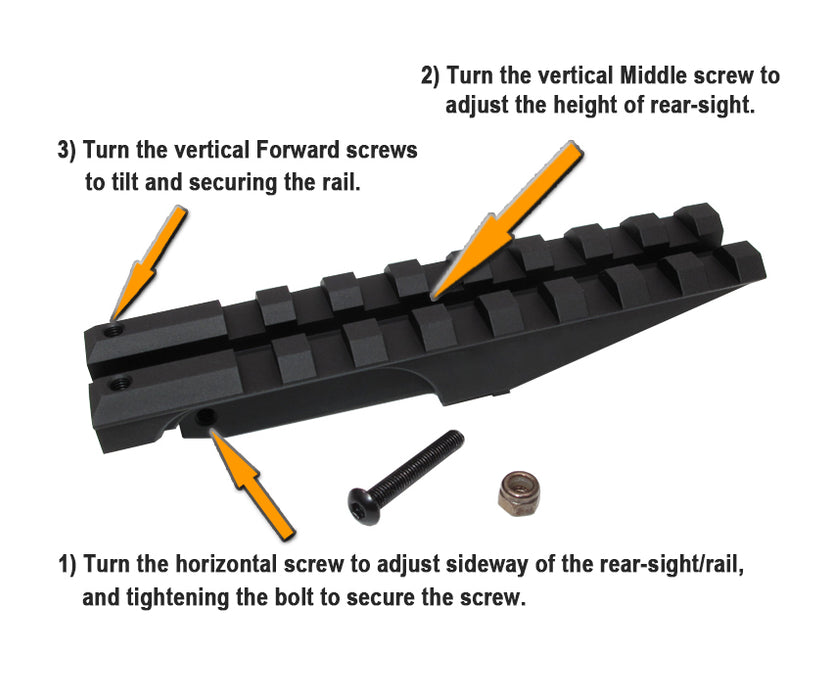 2) Turn the vertical Middle screw to adjust the height of rear-sight.

3) Turn the vertical Forward screws to tilt and securing the rail.

1) Turn the horizontal screw to adjust sideway of the rear-sight/rail, and tightening the bolt to secure the screw.