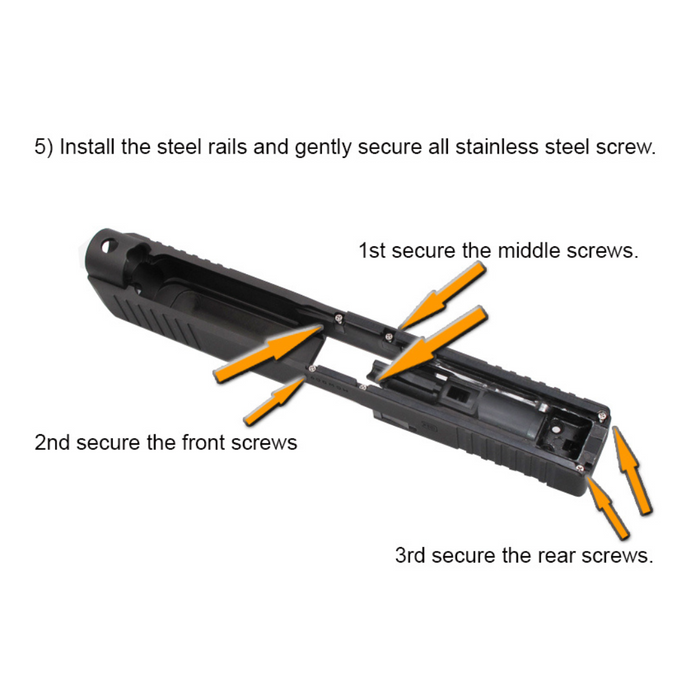 5) Install the steel rails and gently secure all stainless steel screw.

1st secure the middle screws.

2nd secure the front screws

3rd secure the rear screws.