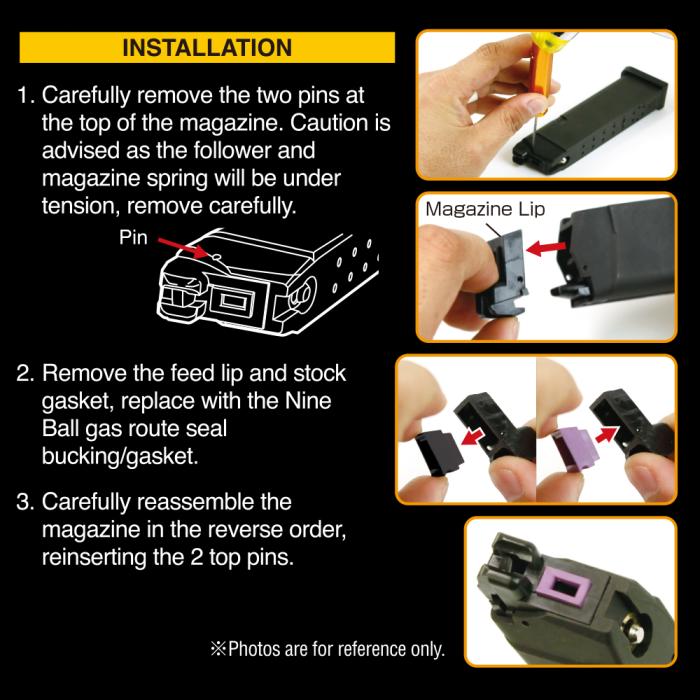 INSTALLATION

1. Carefully remove the two pins at the top of the magazine. Caution is advised as the follower and magazine spring will be under tension, remove carefully.

Pin

Magazine Lip

2. Remove the feed lip and stock gasket, replace with the Nine Ball gas route seal bucking/gasket.

3. Carefully reassemble the magazine in the reverse order, reinserting the 2 top pins.

※Photos are for reference only.